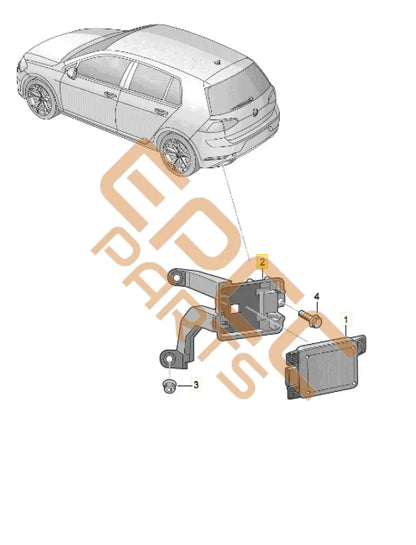 EPC PARTS

2

4

1

3