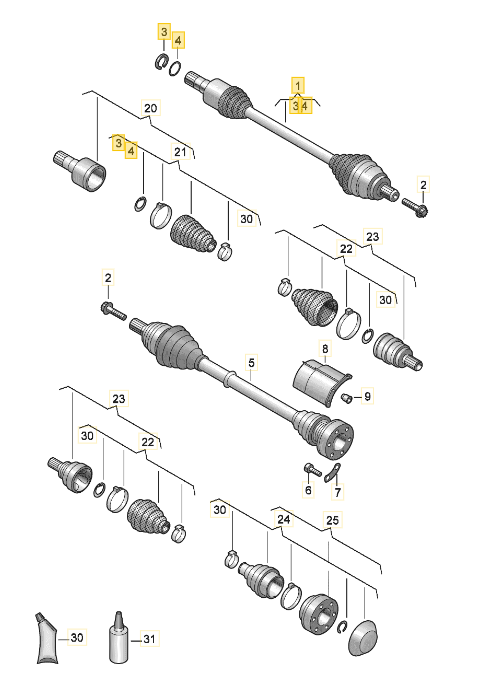 3
4
1
3 4
20
3
4
21
2
30
23
22
30
2
8
5
9
23
30
22
6
7
30
24
25
30
31