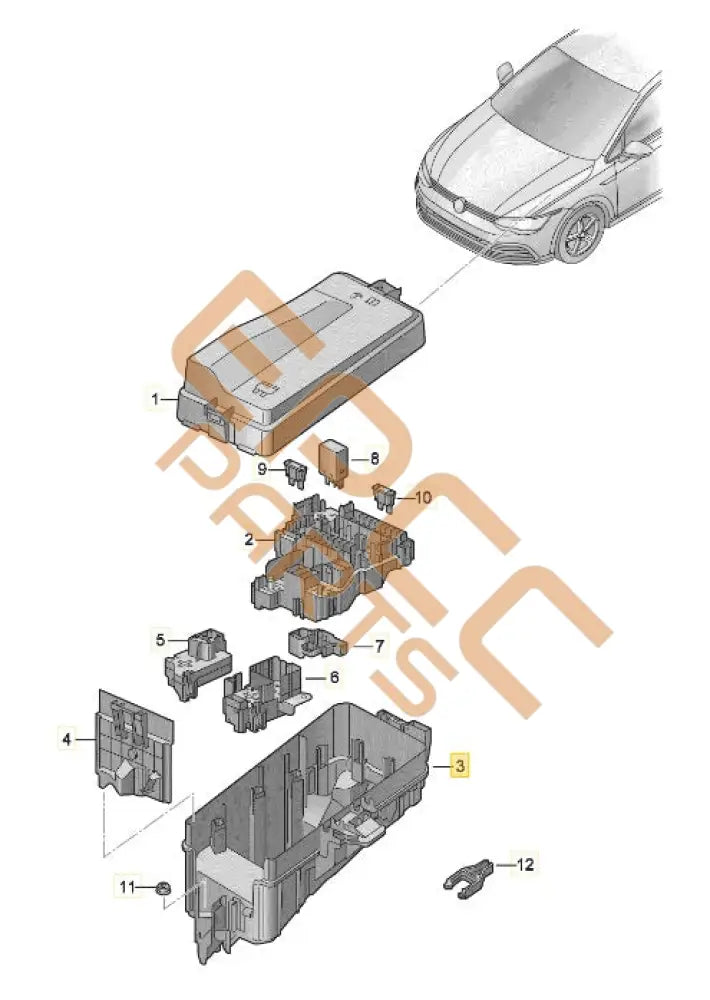 1
9
8
10
2
5
7
6
4
3
11
12
PARTS