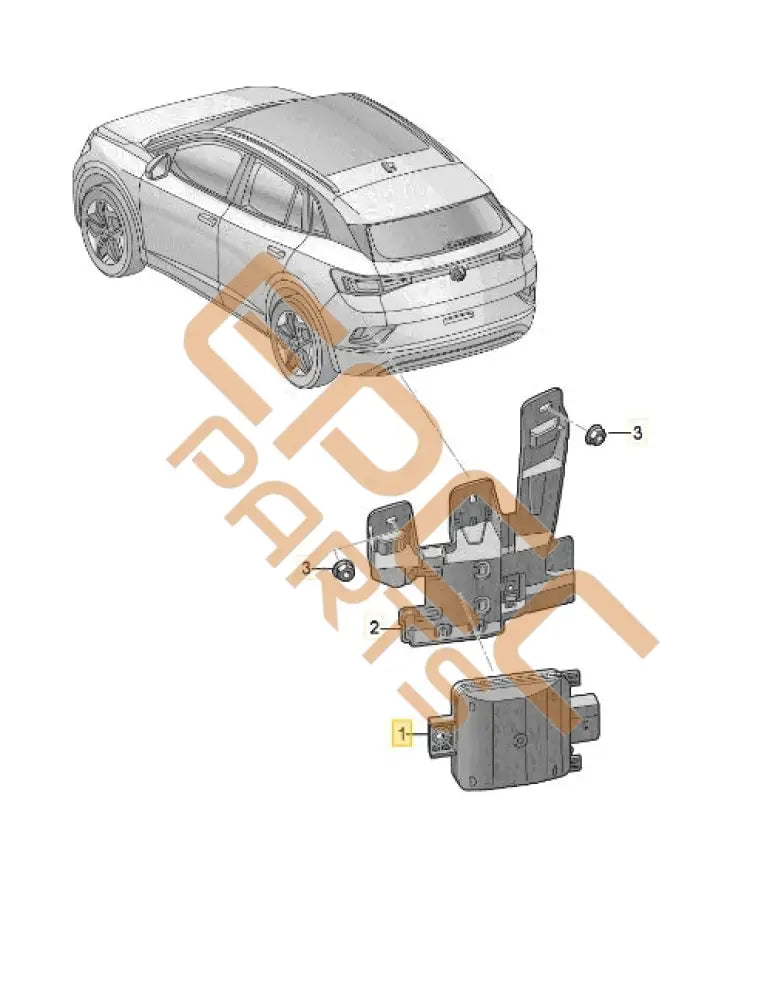 3
3
2
1
EPC PARTS