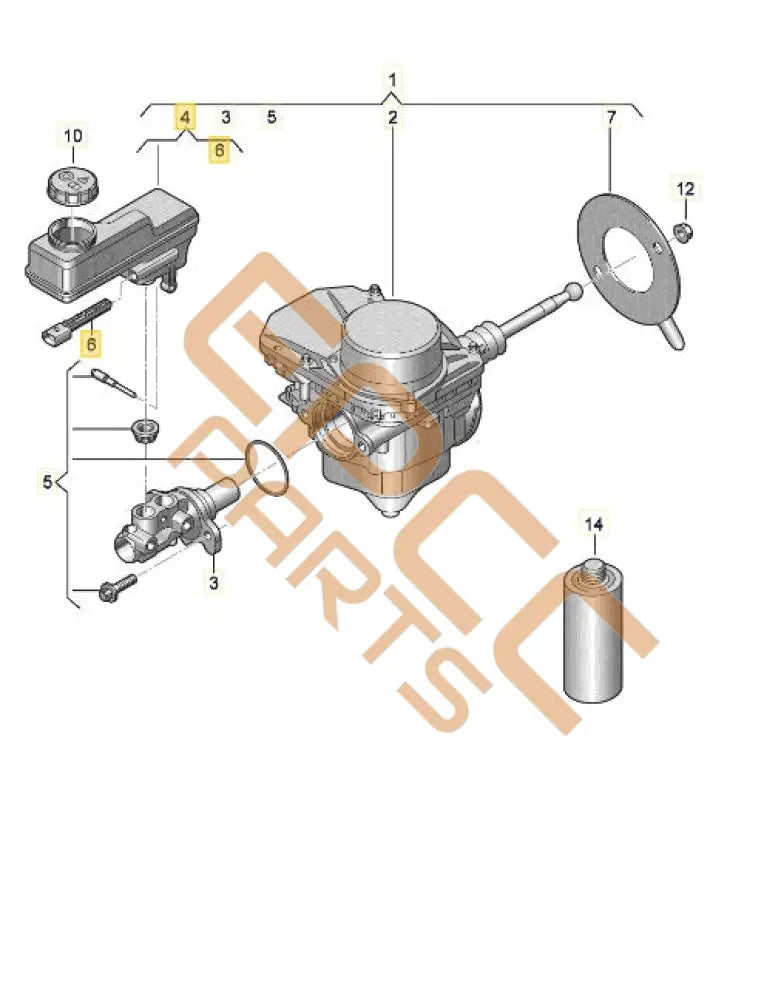 1
4 3 5 2 7
6
10
12
6
5
3
14
PARTS