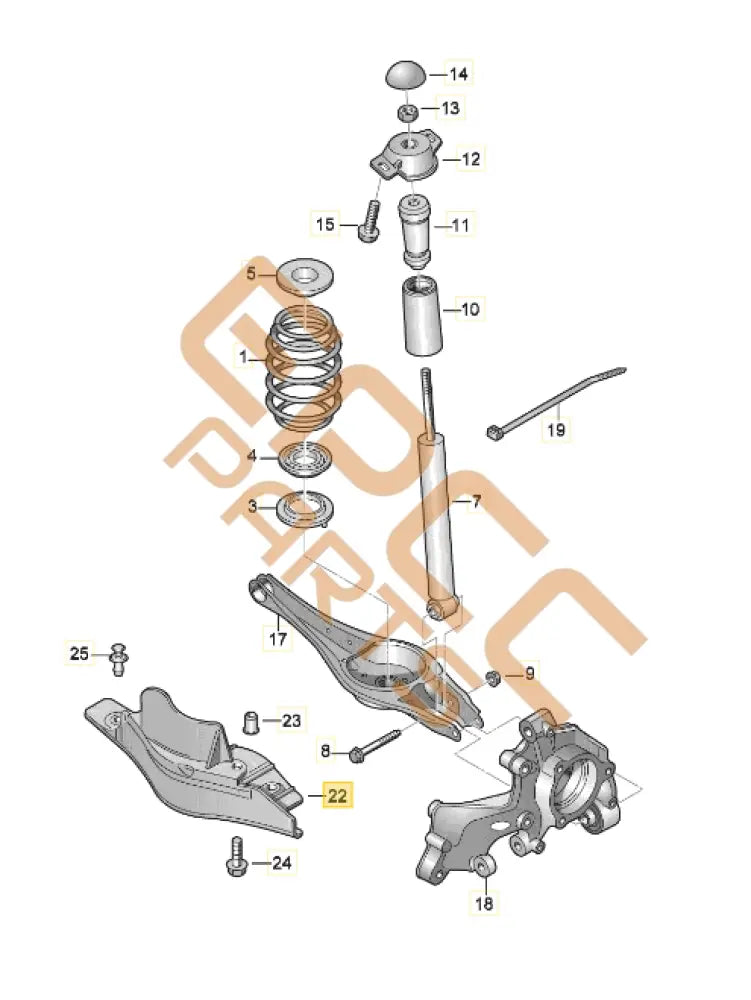 14
13
12
15
11
5
10
1
19
4
3
7
17
25
9
23
8
22
24
18
PARTS