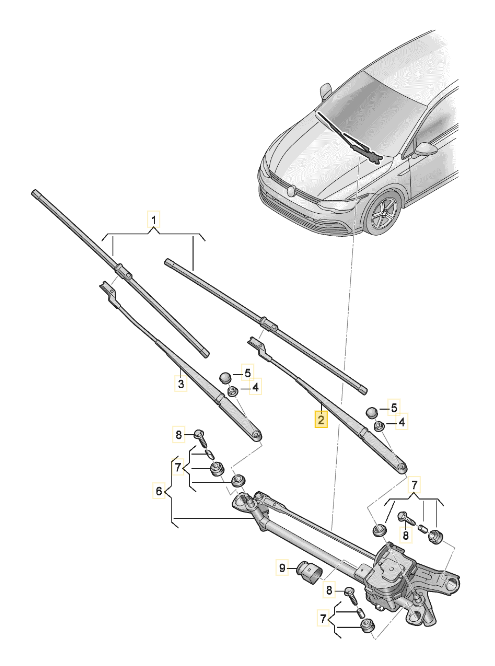 1
3
5
4
2
5
4
8
7
6
7
8
9
8
7